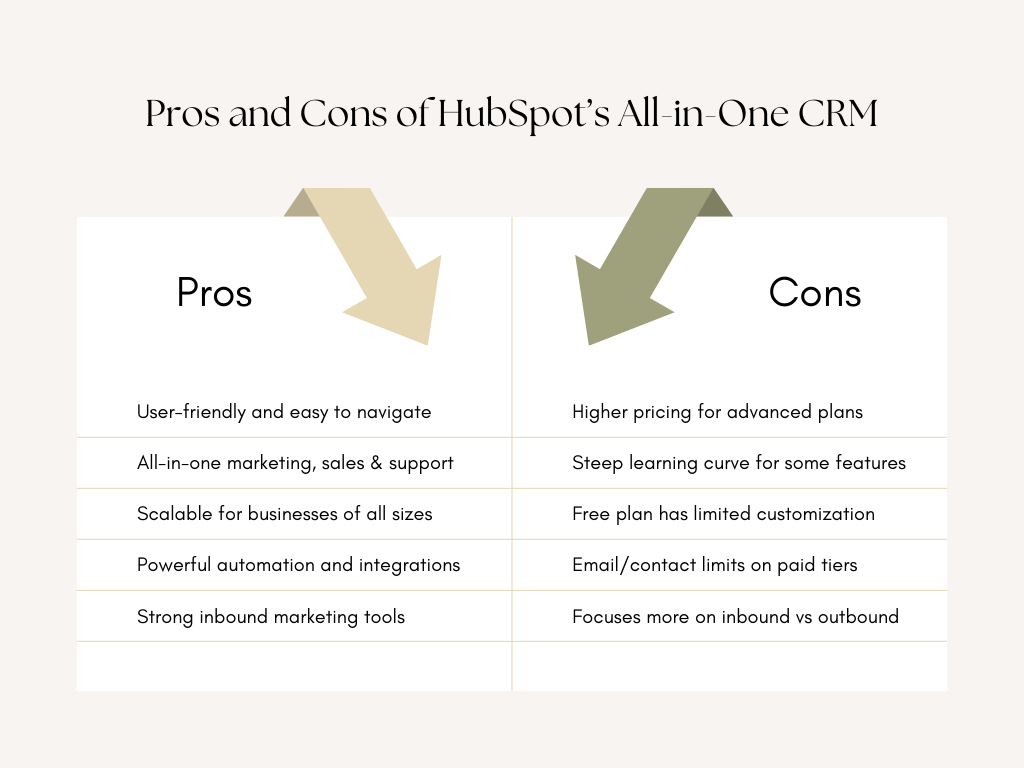 Pros and Cons of HubSpot's All-in-One CRM

| Pros | Cons |
|---|---|
| User-friendly and easy to navigate | Higher pricing for advanced plans |
| All-in-one marketing, sales & support | Steep learning curve for some features |
| Scalable for businesses of all sizes | Free plan has limited customization |
| Powerful automation and integrations | Email/contact limits on paid tiers |
| Strong inbound marketing tools | Focuses more on inbound vs outbound |